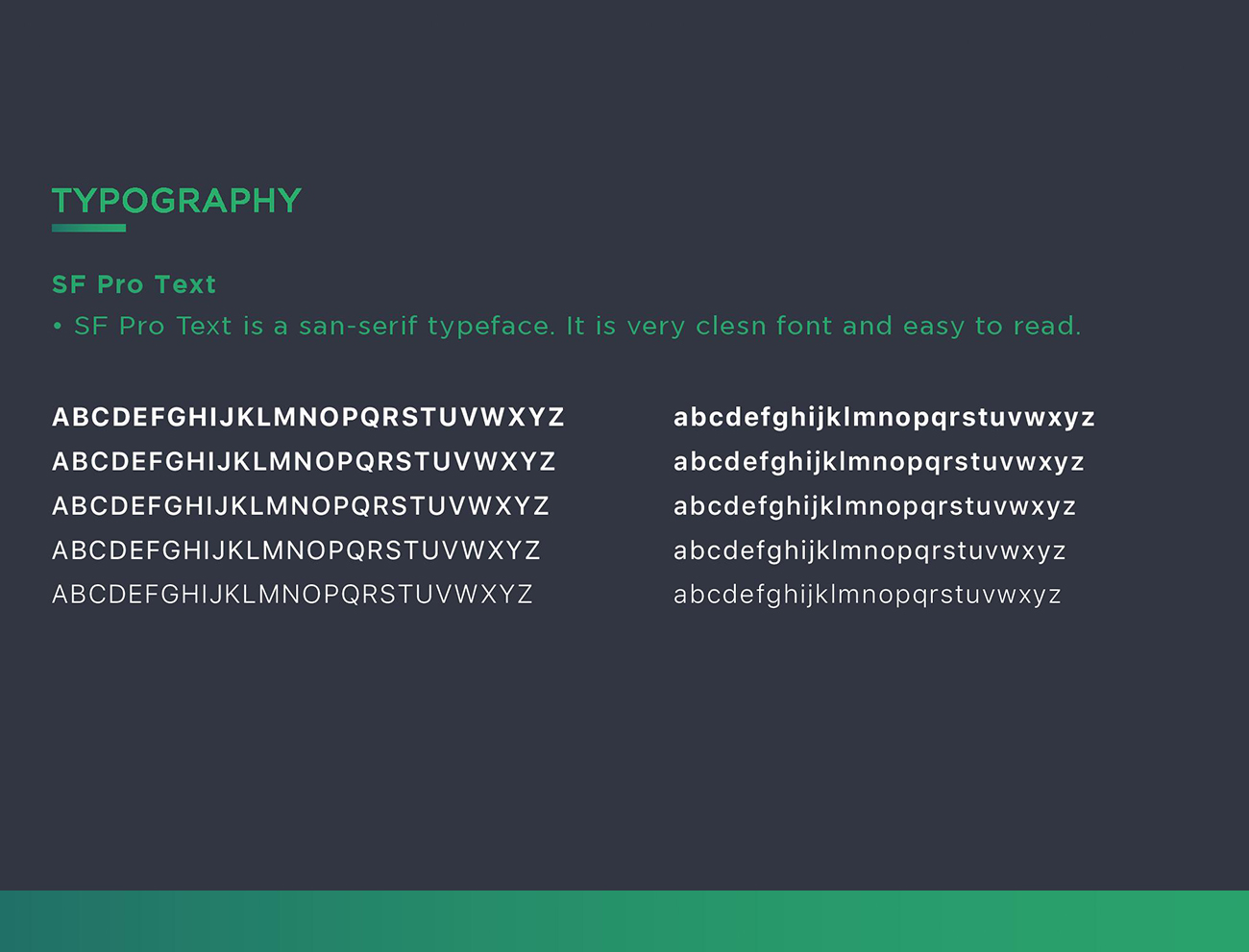 TYPOGRAPHY

SF Pro Text

• SF Pro Text is a san-serif typeface. It is very clesn font and easy to read.

ABCDEFGHIJKLMNOPQRSTUVWXYZ
ABCDEFGHIJKLMNOPQRSTUVWXYZ
ABCDEFGHIJKLMNOPQRSTUVWXYZ
ABCDEFGHIJKLMNOPQRSTUVWXYZ
ABCDEFGHIJKLMNOPQRSTUVWXYZ

abcdefghijklmnopqrstuvwxyz
abcdefghijklmnopqrstuvwxyz
abcdefghijklmnopqrstuvwxyz
abcdefghijklmnopqrstuvwxyz
abcdefghijklmnopqrstuvwxyz